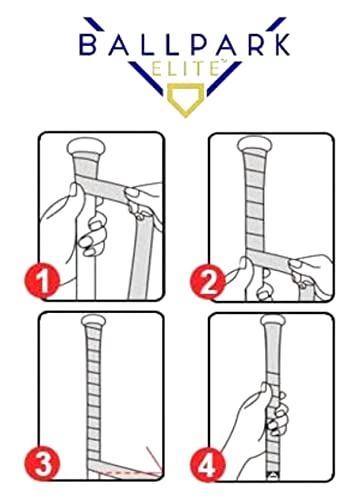 BALLPARK
ELITE™

1

2

3

4